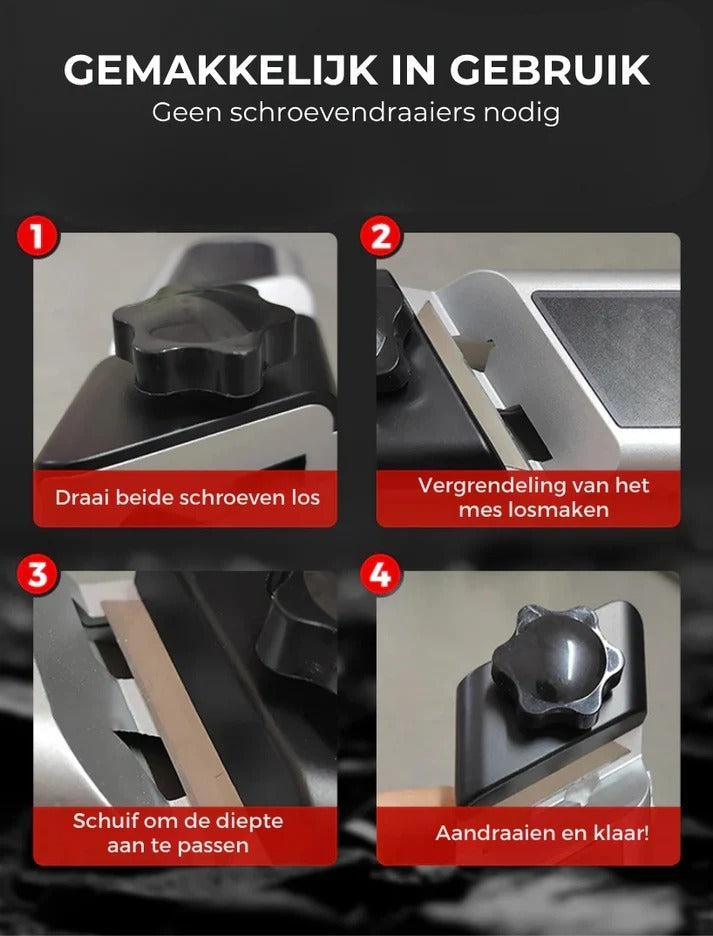 GEMAKKELIJK IN GEBRUIK
Geen schroevendraaiers nodig

1
Draai beide schroeven los

2
Vergrendeling van het mes losmaken

3
Schuif om de diepte aan te passen

4
Aandraaien en klaar!